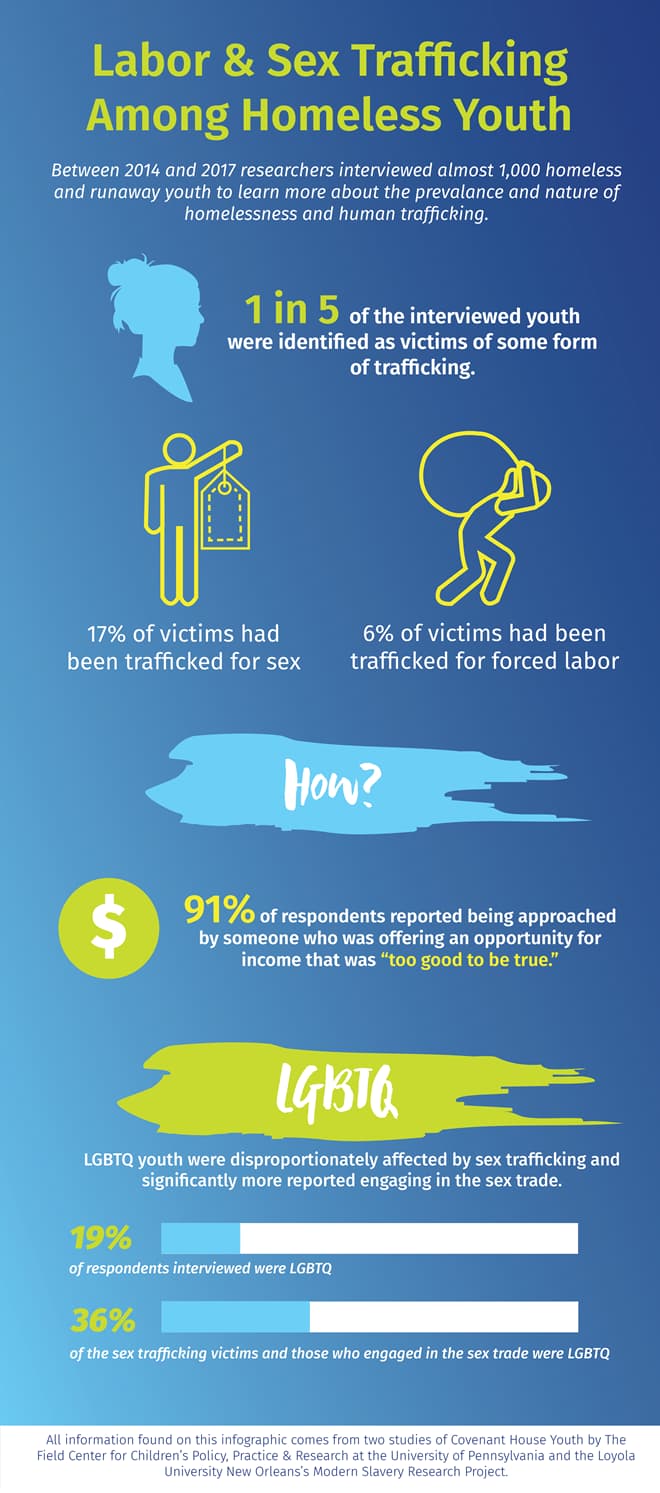 Labor & Sex Trafficking Among Homeless Youth

Between 2014 and 2017 researchers interviewed almost 1,000 homeless and runaway youth to learn more about the prevalance and nature of homelessness and human trafficking.

1 in 5 of the interviewed youth were identified as victims of some form of trafficking.

17% of victims had been trafficked for sex

6% of victims had been trafficked for forced labor

How?

$

91% of respondents reported being approached by someone who was offering an opportunity for income that was "too good to be true."

LGBTQ

LGBTQ youth were disproportionately affected by sex trafficking and significantly more reported engaging in the sex trade.

19%
of respondents interviewed were LGBTQ

36%
of the sex trafficking victims and those who engaged in the sex trade were LGBTQ

All information found on this infographic comes from two studies of Covenant House Youth by The Field Center for Children's Policy, Practice & Research at the University of Pennsylvania and the Loyola University New Orleans's Modern Slavery Research Project.